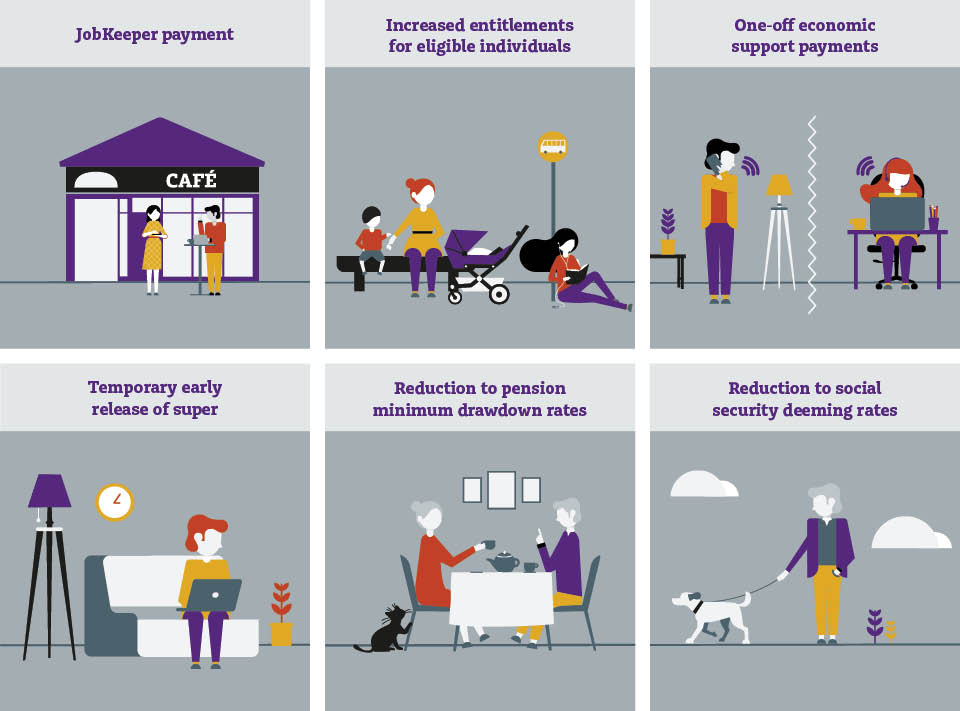 JobKeeper payment

CAFÉ

Increased entitlements for eligible individuals

One-off economic support payments

Temporary early release of super

Reduction to pension minimum drawdown rates

Reduction to social security deeming rates